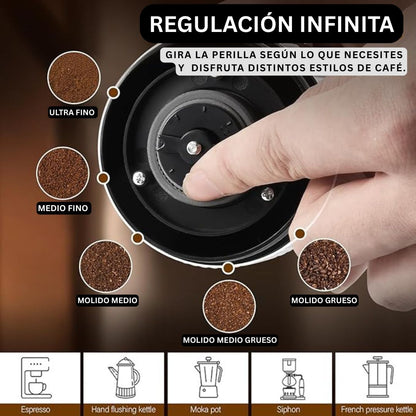 REGULACIÓN INFINITA

GIRA LA PERILLA SEGÚN LO QUE NECESITES Y DISFRUTA DISTINTOS ESTILOS DE CAFÉ.

ULTRA FINO

MEDIO FINO

MOLIDO MEDIO

MOLIDO MEDIO GRUESO

MOLIDO GRUESO

Espresso

Hand flushing kettle

Moka pot

Siphon

French pressure kettle